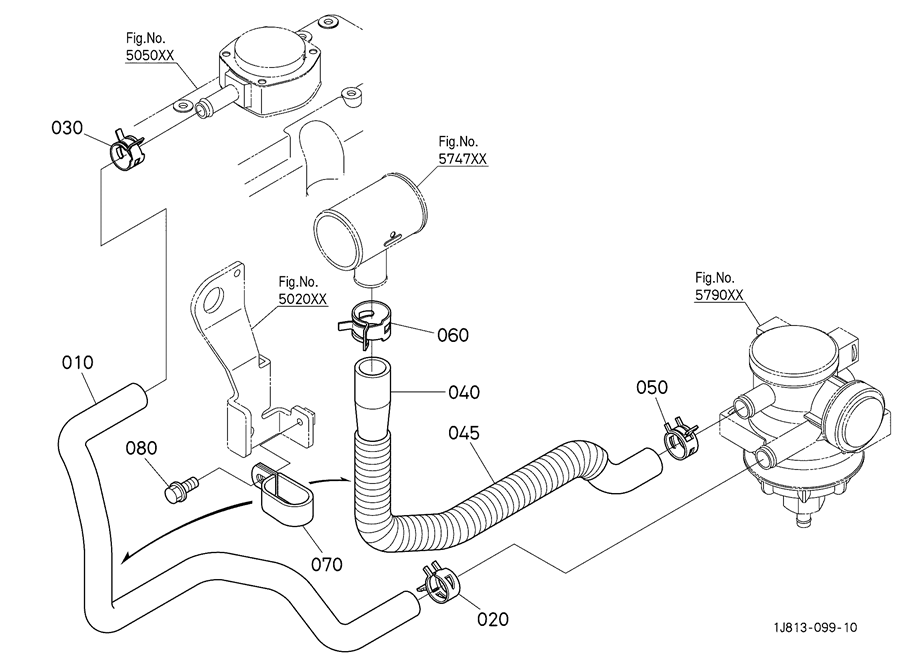 Fig.No.
5050XX

030

Fig.No.
5747XX

Fig.No.
5020XX

Fig.No.
5790XX

060

010

040

050

045

080

070

020

1J813-099-10